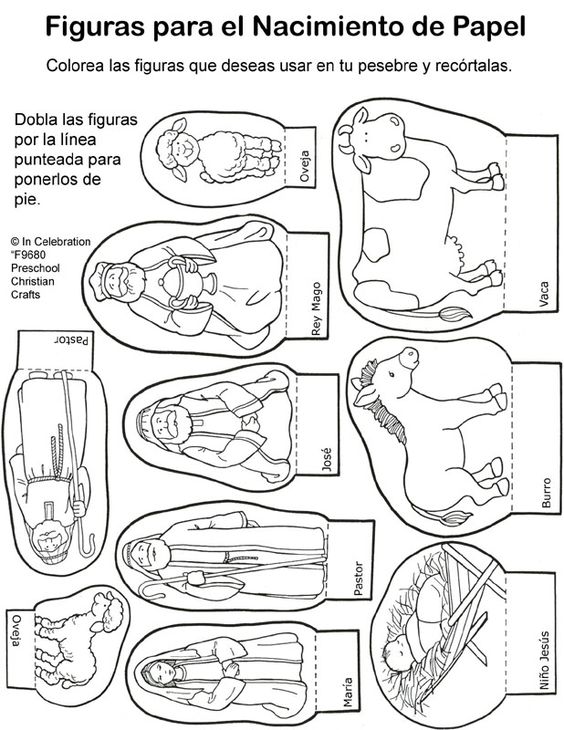 Figuras para el Nacimiento de Papel

Colorea las figuras que deseas usar en tu pesebre y recórtalas.

Dobla las figuras por la línea punteada para ponerlos de pie.

© In Celebration
"F9680
Preschool
Christian
Crafts

Oveja

Vaca

Rey Mago

Pastor

José

Burro

Pastor

Oveja

María

Niño Jesús