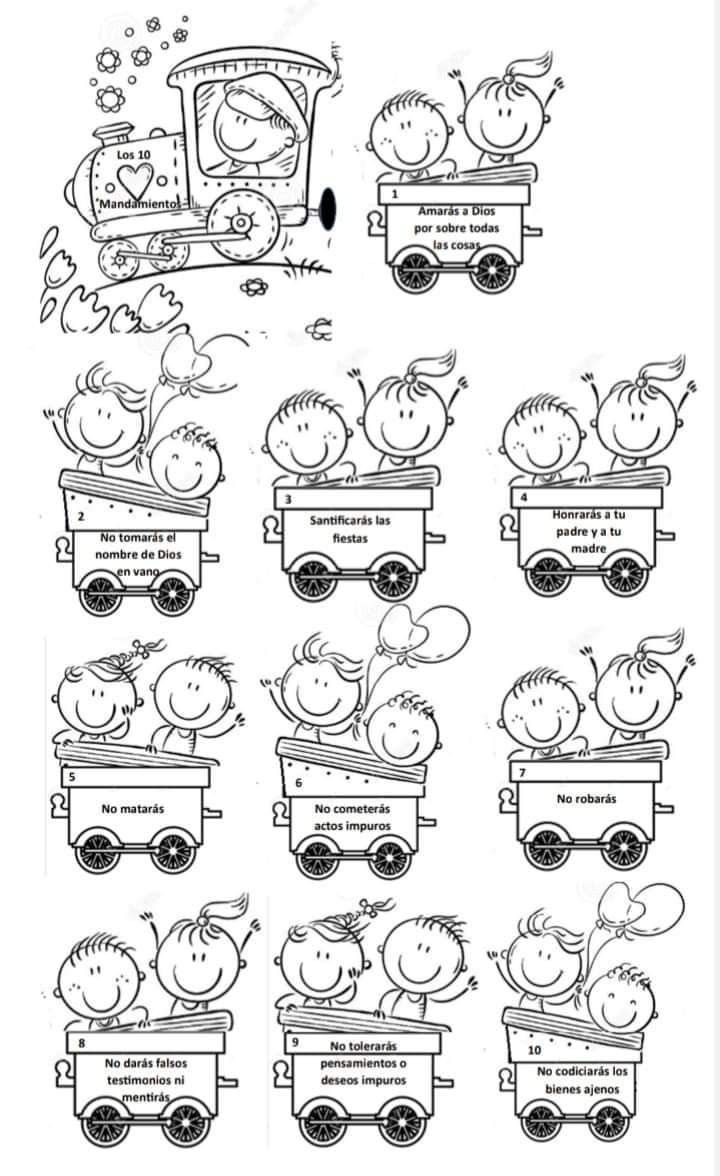 Los 10 Mandamientos

1
Amarás a Dios por sobre todas las cosas

2
No tomarás el nombre de Dios en vano

3
Santificarás las fiestas

4
Honrarás a tu padre y a tu madre

5
No matarás

6
No cometerás actos impuros

7
No robarás

8
No darás falsos testimonios ni mentirás

9
No tolerarás pensamientos o deseos impuros

10
No codiciarás los bienes ajenos